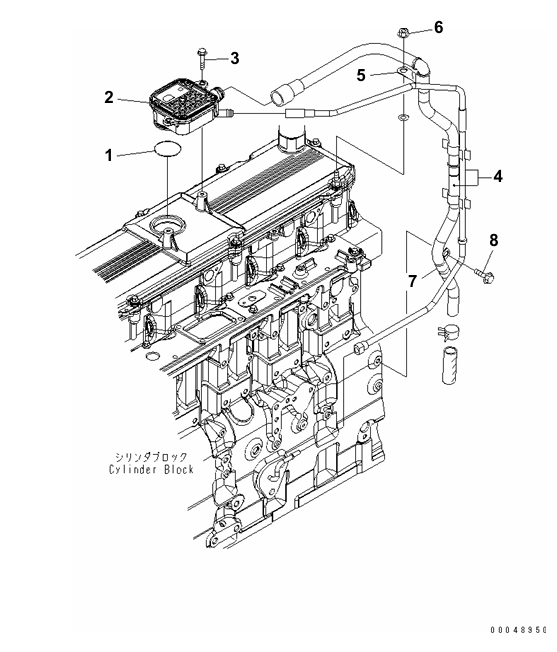 6
3
5
2
1
4
8
7
シリンダブロック
Cylinder Block
00048950