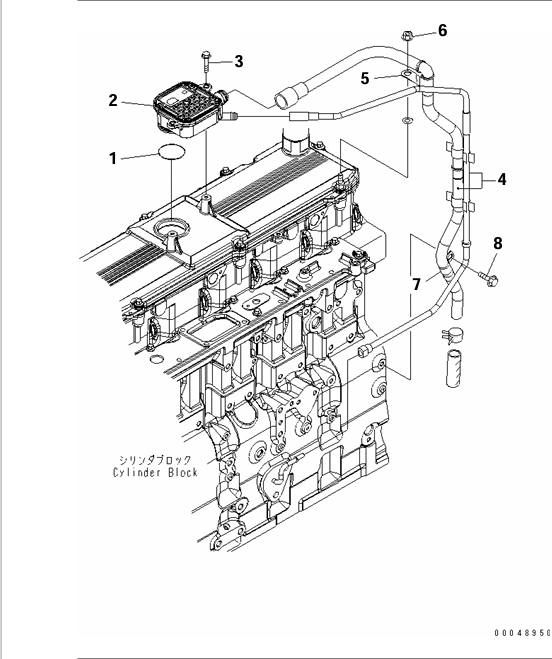 6
3
5
2
1
4
8
7
シリンダブロック
Cylinder Block
00048950