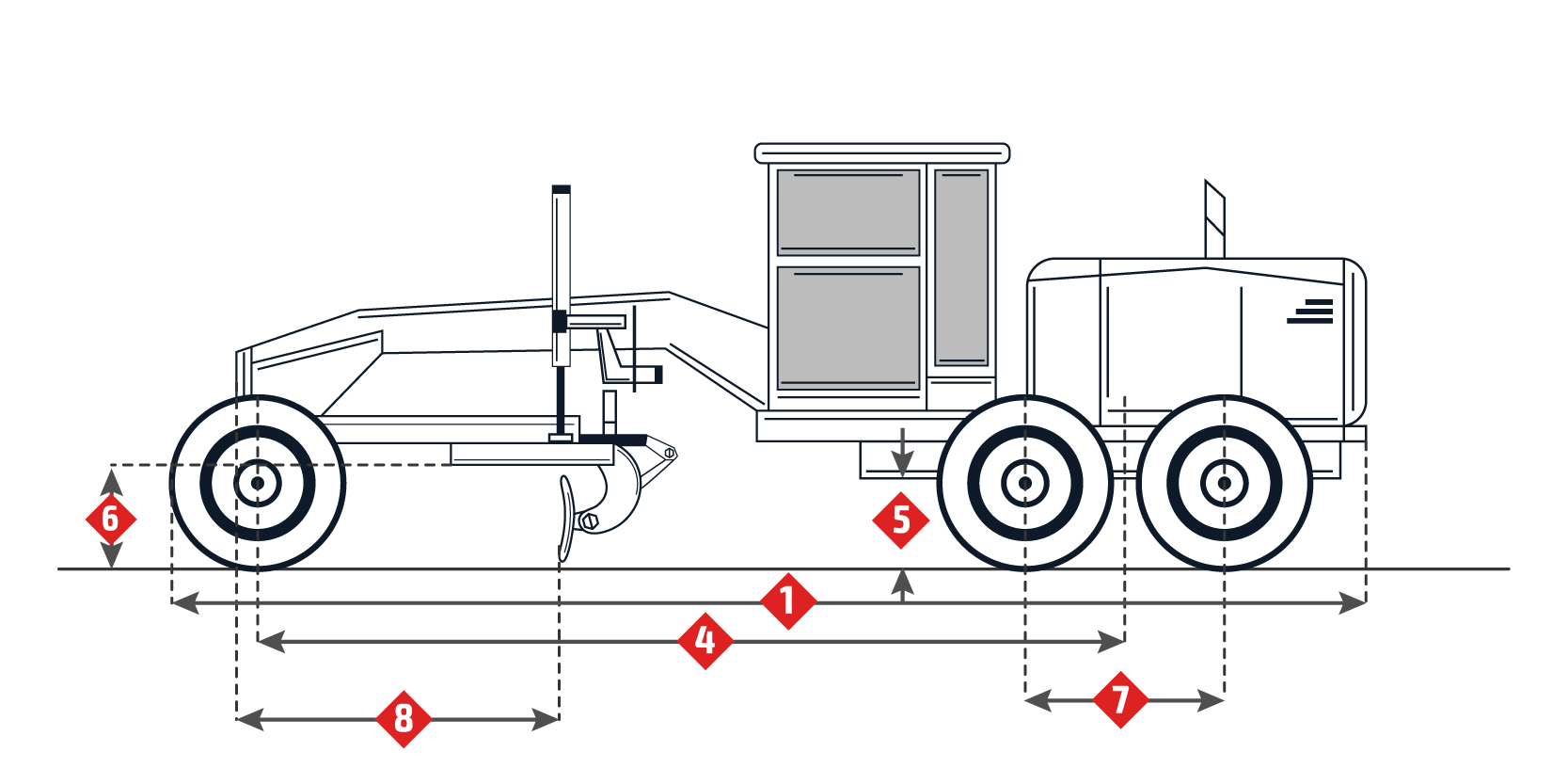 6
5
1
4
7
8